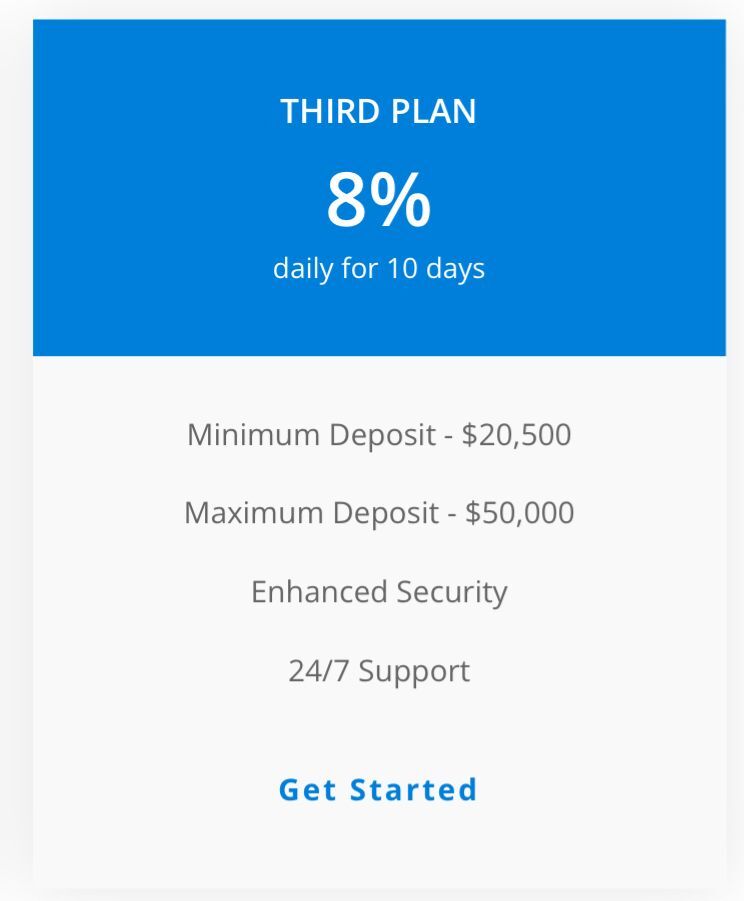 THIRD PLAN

8%

daily for 10 days

Minimum Deposit - \$20,500

Maximum Deposit - \$50,000

Enhanced Security

24/7 Support

Get Started